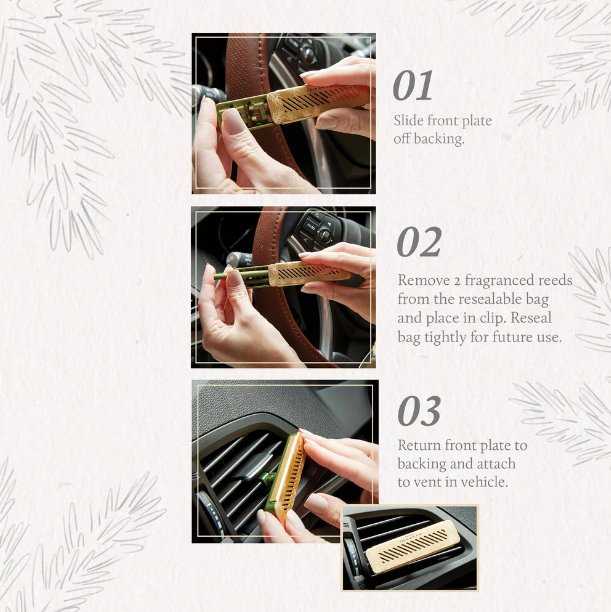 01
Slide front plate off backing.

02
Remove 2 fragranced reeds from the resealable bag and place in clip. Reseal bag tightly for future use.

03
Return front plate to backing and attach to vent in vehicle.