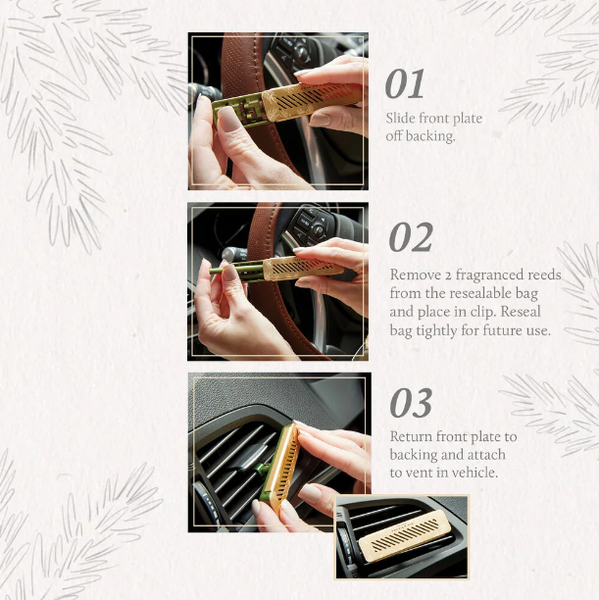 01

Slide front plate off backing.

02

Remove 2 fragranced reeds from the resealable bag and place in clip. Reseal bag tightly for future use.

03

Return front plate to backing and attach to vent in vehicle.